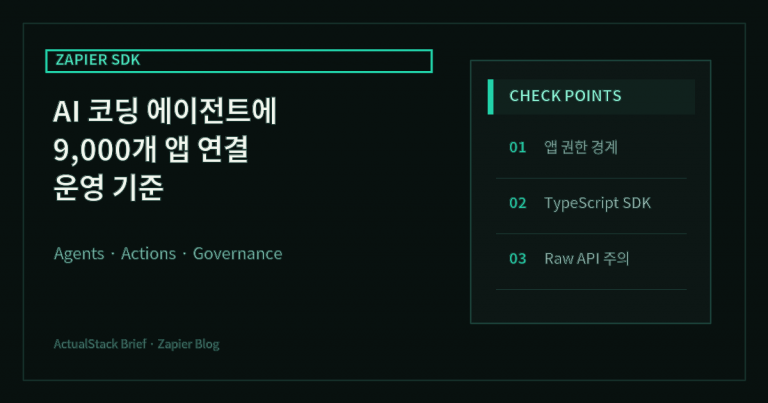 ZAPIER SDK

AI 코딩 에이전트에
9,000개 앱 연결
운영 기준

Agents · Actions · Governance

ActualStack Brief · Zapier Blog

CHECK POINTS

01 앱 권한 경계

02 TypeScript SDK

03 Raw API 주의